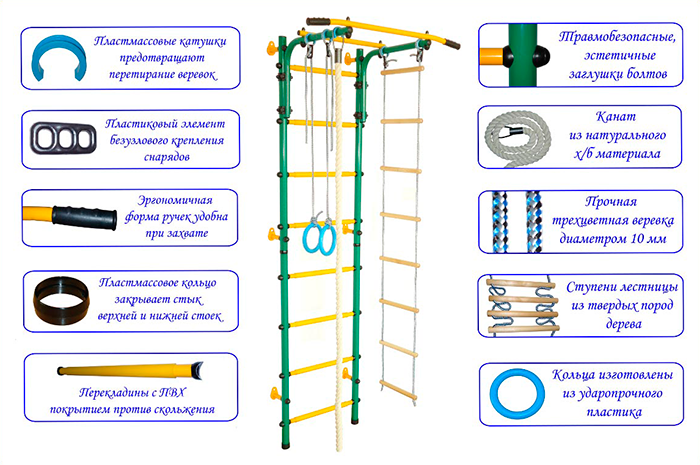 Пластмассовые катушки предотвращают перетирание веревок

Пластиковый элемент безузлового крепления снарядов

Эргономичная форма ручек удобна при захвате

Пластмассовое кольцо закрывает стык верхней и нижней стоек

Перекладины с ПВХ покрытием против скольжения

Травмобезопасные, эстетичные заглушки болтов

Канат из натурального х/б материала

Прочная трехцветная веревка диаметром 10 мм

Ступени лестницы из твердых пород дерева

Кольца изготовлены из ударопрочного пластика